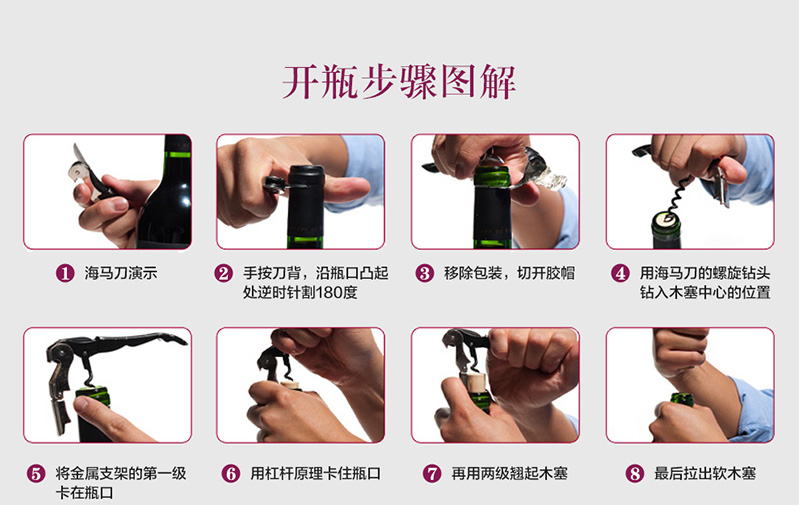 开瓶步骤图解

1 海马刀演示

2 手按刀背，沿瓶口凸起处逆时针割180度

3 移除包装，切开胶帽

4 用海马刀的螺旋钻头钻入木塞中心的位置

5 将金属支架的第一级卡在瓶口

6 用杠杆原理卡住瓶口

7 再用两级翘起木塞

8 最后拉出软木塞