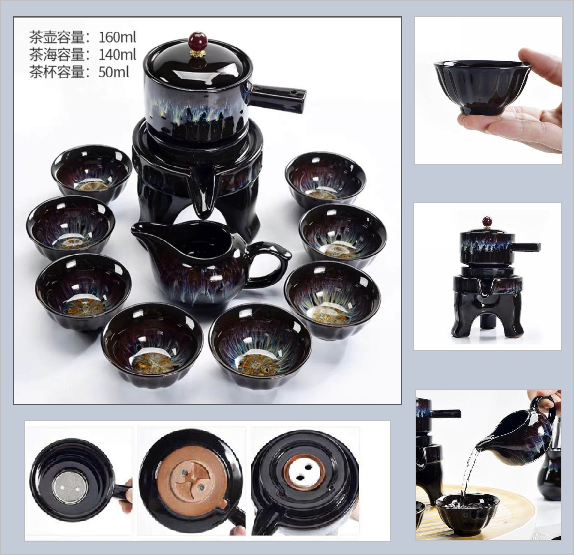 茶壶容量：160ml
茶海容量：140ml
茶杯容量：50ml