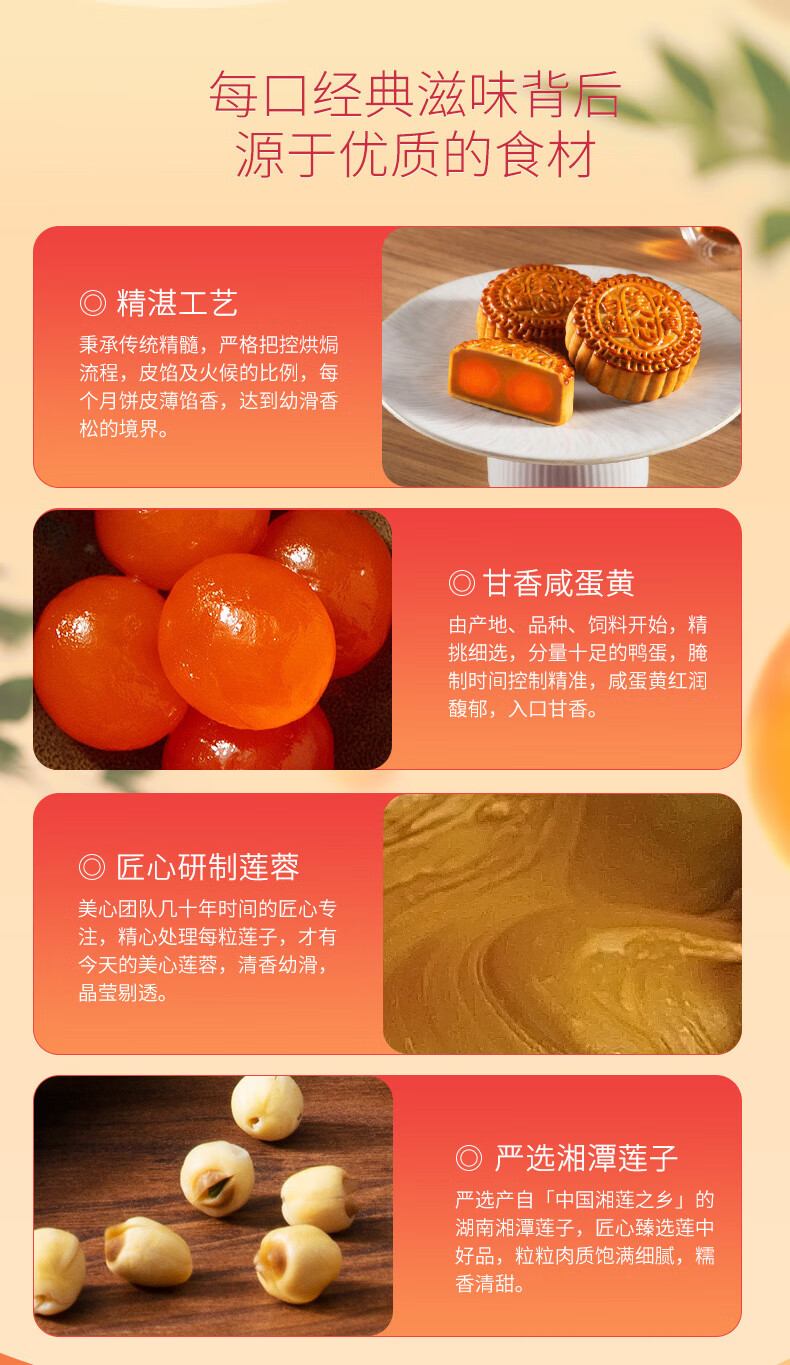 每口经典滋味背后
源于优质的食材

◎ 精湛工艺

秉承传统精髓，严格把控烘焗流程，皮馅及火候的比例，每个月饼皮薄馅香，达到幼滑香松的境界。

◎ 甘香咸蛋黄

由产地、品种、饲料开始，精挑细选，分量十足的鸭蛋，腌制时间控制精准，咸蛋黄红润馥郁，入口甘香。

◎ 匠心研制莲蓉

美心团队几十年时间的匠心专注，精心处理每粒莲子，才有今天的美心莲蓉，清香幼滑，晶莹剔透。

◎ 严选湘潭莲子

严选产自「中国湘莲之乡」的湖南湘潭莲子，匠心臻选莲中好品，粒粒肉质饱满细腻，糯香清甜。