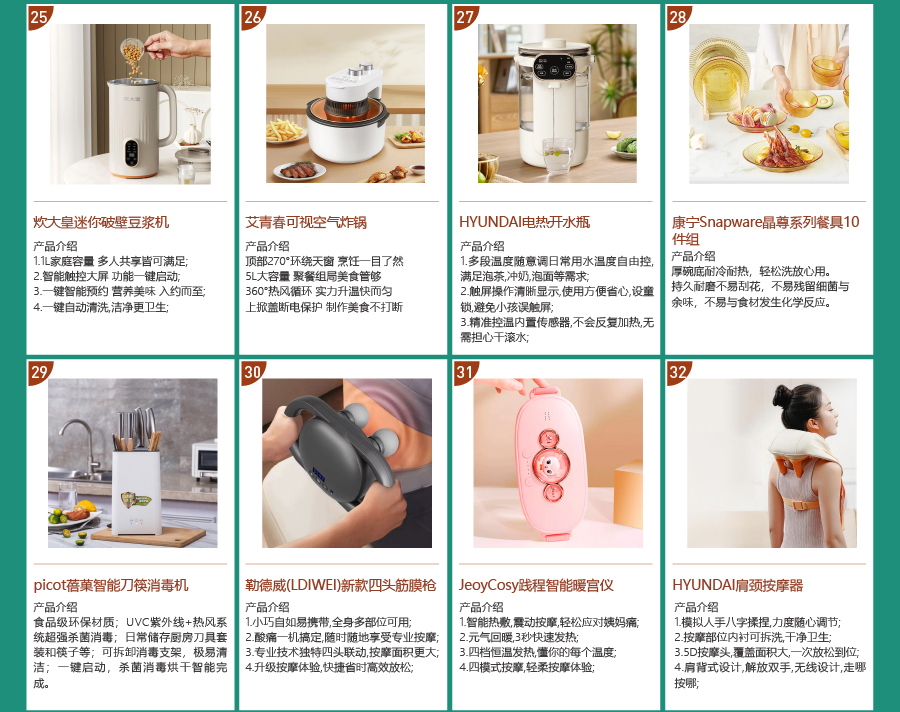 25

炊大皇迷你破壁豆浆机

产品介绍
1.1L家庭容量 多人共享皆可满足;
2.智能触控大屏 功能一键启动;
3.一键智能预约 营养美味 入约而至;
4.一键自动清洗,洁净更卫生;

26

艾青春可视空气炸锅

产品介绍
顶部270°环绕天窗 烹饪一目了然
5L大容量 聚餐组局美食管够
360°热风循环 实力升温快而匀
上掀盖断电保护 制作美食不打断

27

HYUNDAI电热开水瓶

产品介绍
1.多段温度随意调日常用水温度自由控,满足泡茶,冲奶,泡面等需求;
2.触屏操作清晰显示,使用方便省心,设童锁,避免小孩误触屏;
3.精准控温内置传感器,不会反复加热,无需担心干滚水;

28

康宁Snapware晶尊系列餐具10件组

产品介绍
厚碗底耐冷耐热，轻松洗放心用。
持久耐磨不易刮花，不易残留细菌与余味，不易与食材发生化学反应。

29

picot蓓菓智能刀筷消毒机

产品介绍
食品级环保材质；UVC紫外线+热风系统超强杀菌消毒；日常储存厨房刀具套装和筷子等；可拆卸消毒支架，极易清洁；一键启动，杀菌消毒烘干智能完成。

30

勒德威(LDIWEI)新款四头筋膜枪

产品介绍
1.小巧自如易携带,全身多部位可用;
2.酸痛一机搞定,随时随地享受专业按摩;
3.专业技术独特四头联动,按摩面积更大;
4.升级按摩体验,快捷省时高效放松;

31

JeoyCosy践程智能暖宫仪

产品介绍
1.智能热敷,震动按摩,轻松应对姨妈痛;
2.元气回暖,3秒快速发热;
3.四档恒温发热,懂你的每个温度;
4.四模式按摩,轻柔按摩体验;

32

HYUNDAI肩颈按摩器

产品介绍
1.模拟人手八字揉捏,力度随心调节;
2.按摩部位内衬可拆洗,干净卫生;
3.5D按摩头,覆盖面积大,一次放松到位;
4.肩背式设计,解放双手,无线设计,走哪按哪;