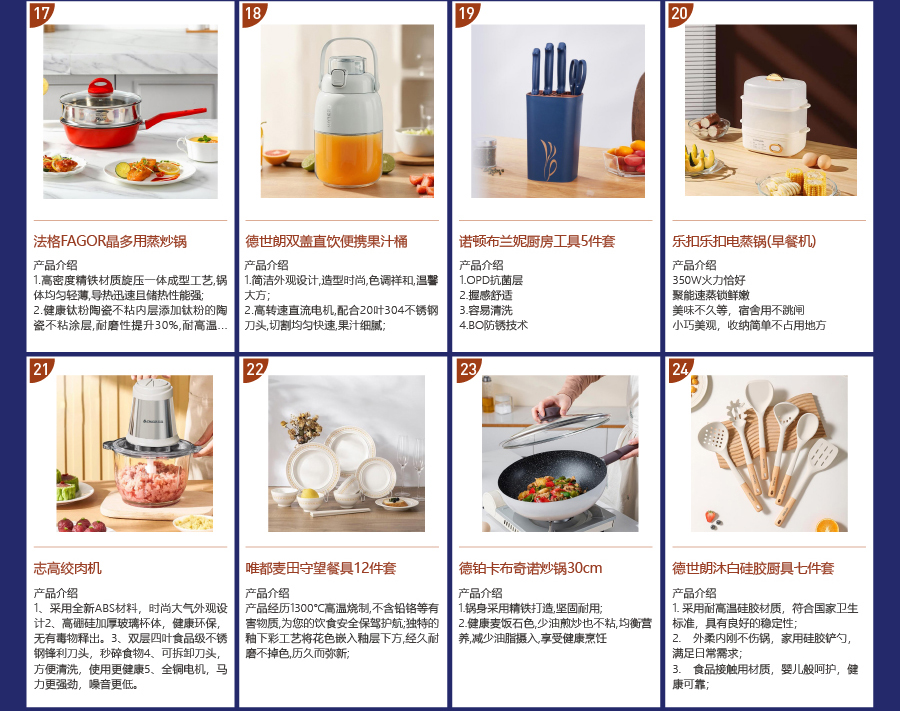 17

法格FAGOR晶多用蒸炒锅

产品介绍
1.高密度精铁材质旋压一体成型工艺,锅体均匀轻薄,导热迅速且储热性能强;
2.健康钛粉陶瓷不粘内层添加钛粉的陶瓷不粘涂层,耐磨性提升30%,耐高温...

18

德世朗双盖直饮便携果汁桶

产品介绍
1.简洁外观设计,造型时尚,色调祥和,温馨大方;
2.高转速直流电机,配合20叶304不锈钢刀头,切割均匀快速,果汁细腻;

19

诺顿布兰妮厨房工具5件套

产品介绍
1.OPD抗菌层
2.握感舒适
3.容易清洗
4.BO防锈技术

20

乐扣乐扣电蒸锅(早餐机)

产品介绍
350W火力恰好
聚能速蒸锁鲜嫩
美味不久等,宿舍用不跳闸
小巧美观,收纳简单不占用地方

21

志高绞肉机

产品介绍
1、采用全新ABS材料,时尚大气外观设计2、高硼硅加厚玻璃杯体,健康环保,无有毒物释出。3、双层四叶食品级不锈钢锋利刀头,秒碎食物4、可拆卸刀头,方便清洗,使用更健康5、全铜电机,马力更强劲,噪音更低。

22

唯都麦田守望餐具12件套

产品介绍
产品经历1300℃高温烧制,不含铅铬等有害物质,为您的饮食安全保驾护航;独特的釉下彩工艺将花色嵌入釉层下方,经久耐磨不掉色,历久而弥新;

23

德铂卡布奇诺炒锅30cm

产品介绍
1.锅身采用精铁打造,坚固耐用;
2.健康麦饭石色,少油煎炒也不粘,均衡营养,减少油脂摄入,享受健康烹饪

24

德世朗沐白硅胶厨具七件套

产品介绍
1. 采用耐高温硅胶材质,符合国家卫生标准,具有良好的稳定性;
2. 外柔内刚不伤锅,家用硅胶铲勺,满足日常需求;
3. 食品接触用材质,婴儿般呵护,健康可靠;